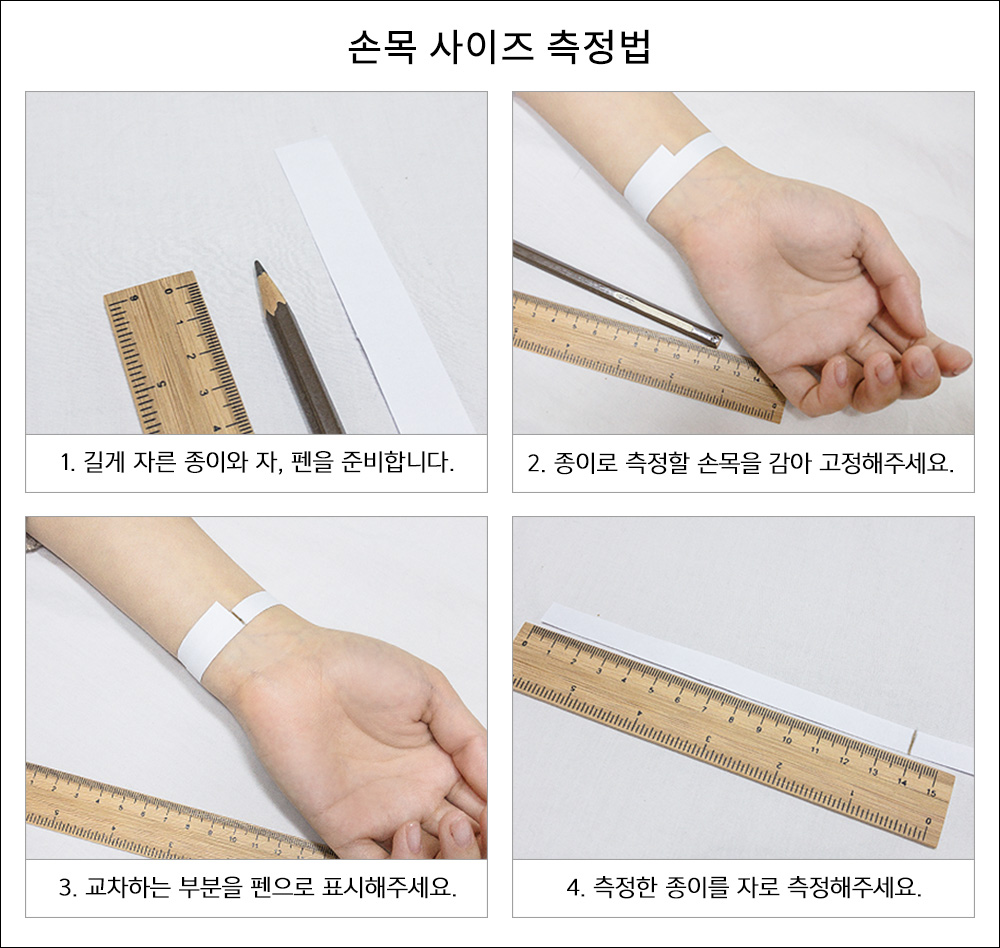 손목 사이즈 측정법

1. 길게 자른 종이와 자, 펜을 준비합니다.

2. 종이로 측정할 손목을 감아 고정해주세요.

3. 교차하는 부분을 펜으로 표시해주세요.

4. 측정한 종이를 자로 측정해주세요.